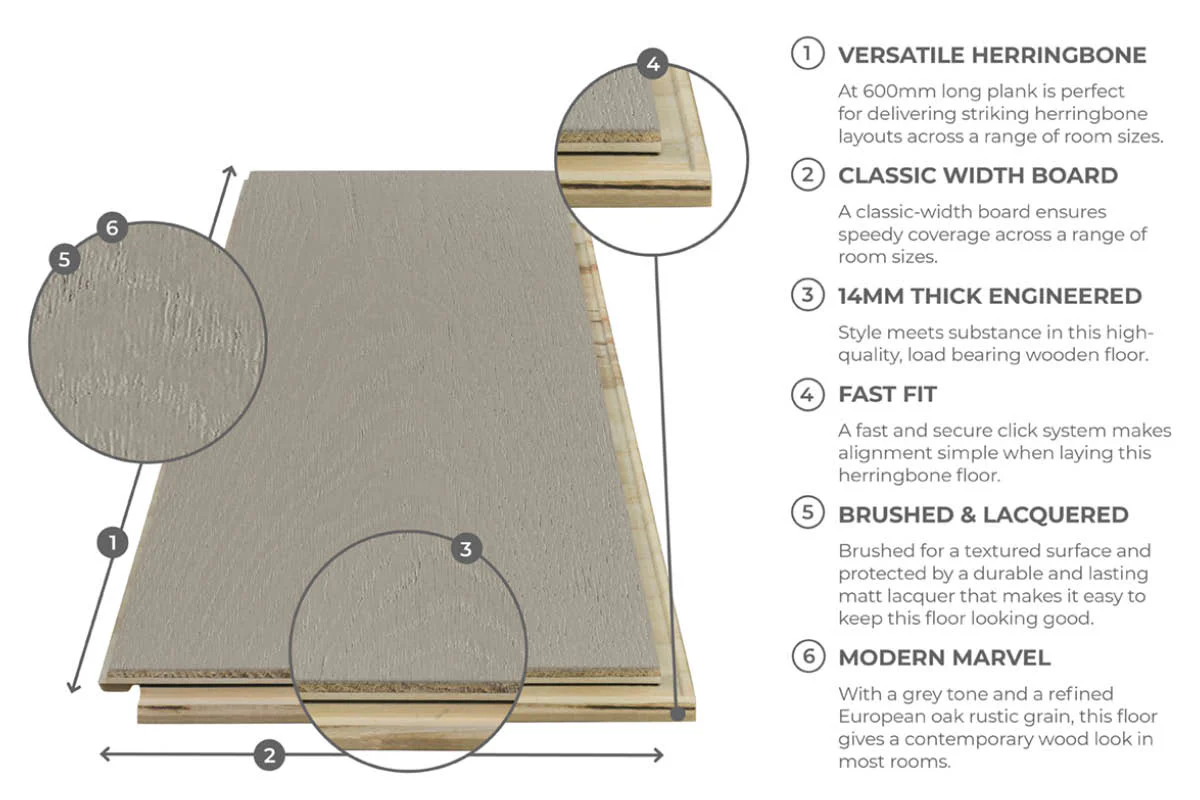 4

6

5

1

3

2

1 VERSATILE HERRINGBONE

At 600mm long plank is perfect for delivering striking herringbone layouts across a range of room sizes.

2 CLASSIC WIDTH BOARD

A classic-width board ensures speedy coverage across a range of room sizes.

3 14MM THICK ENGINEERED

Style meets substance in this high-quality, load bearing wooden floor.

4 FAST FIT

A fast and secure click system makes alignment simple when laying this herringbone floor.

5 BRUSHED & LACQUERED

Brushed for a textured surface and protected by a durable and lasting matt lacquer that makes it easy to keep this floor looking good.

6 MODERN MARVEL

With a grey tone and a refined European oak rustic grain, this floor gives a contemporary wood look in most rooms.