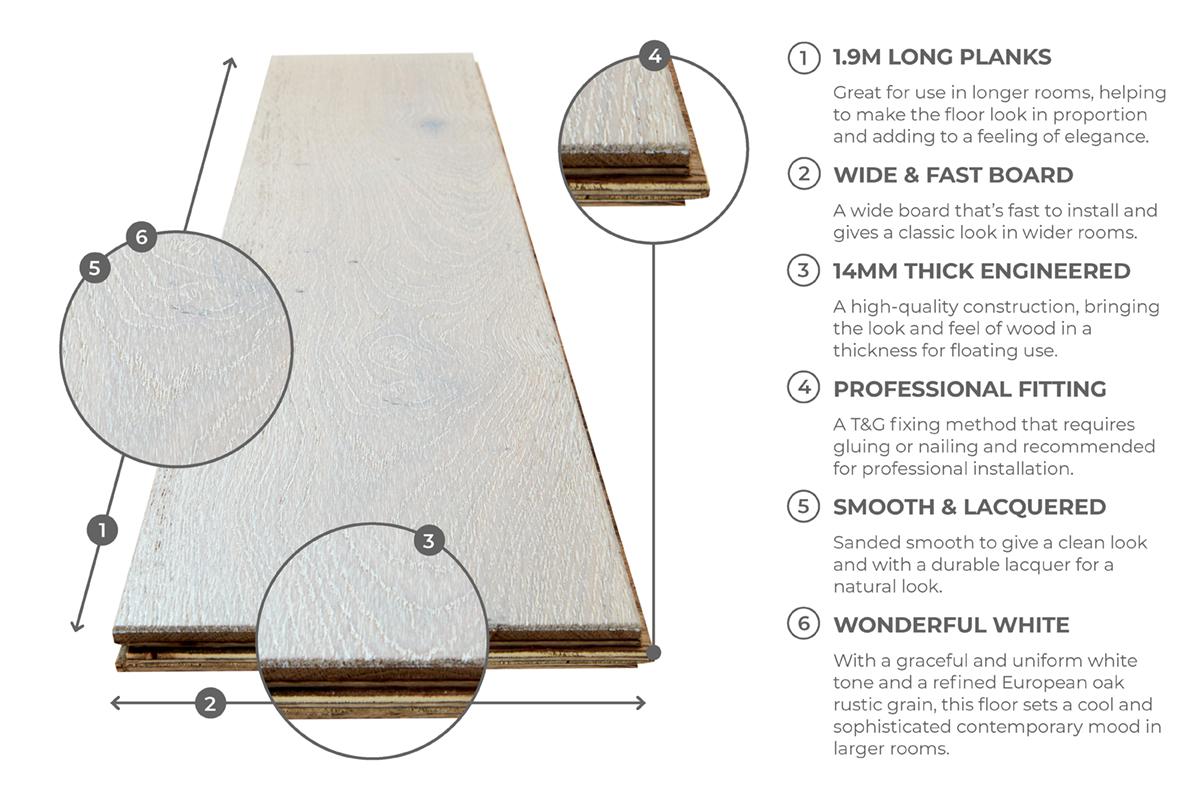 6
5
1
2
3
4

1 1.9M LONG PLANKS
Great for use in longer rooms, helping to make the floor look in proportion and adding to a feeling of elegance.

2 WIDE & FAST BOARD
A wide board that's fast to install and gives a classic look in wider rooms.

3 14MM THICK ENGINEERED
A high-quality construction, bringing the look and feel of wood in a thickness for floating use.

4 PROFESSIONAL FITTING
A T&G fixing method that requires gluing or nailing and recommended for professional installation.

5 SMOOTH & LACQUERED
Sanded smooth to give a clean look and with a durable lacquer for a natural look.

6 WONDERFUL WHITE
With a graceful and uniform white tone and a refined European oak rustic grain, this floor sets a cool and sophisticated contemporary mood in larger rooms.