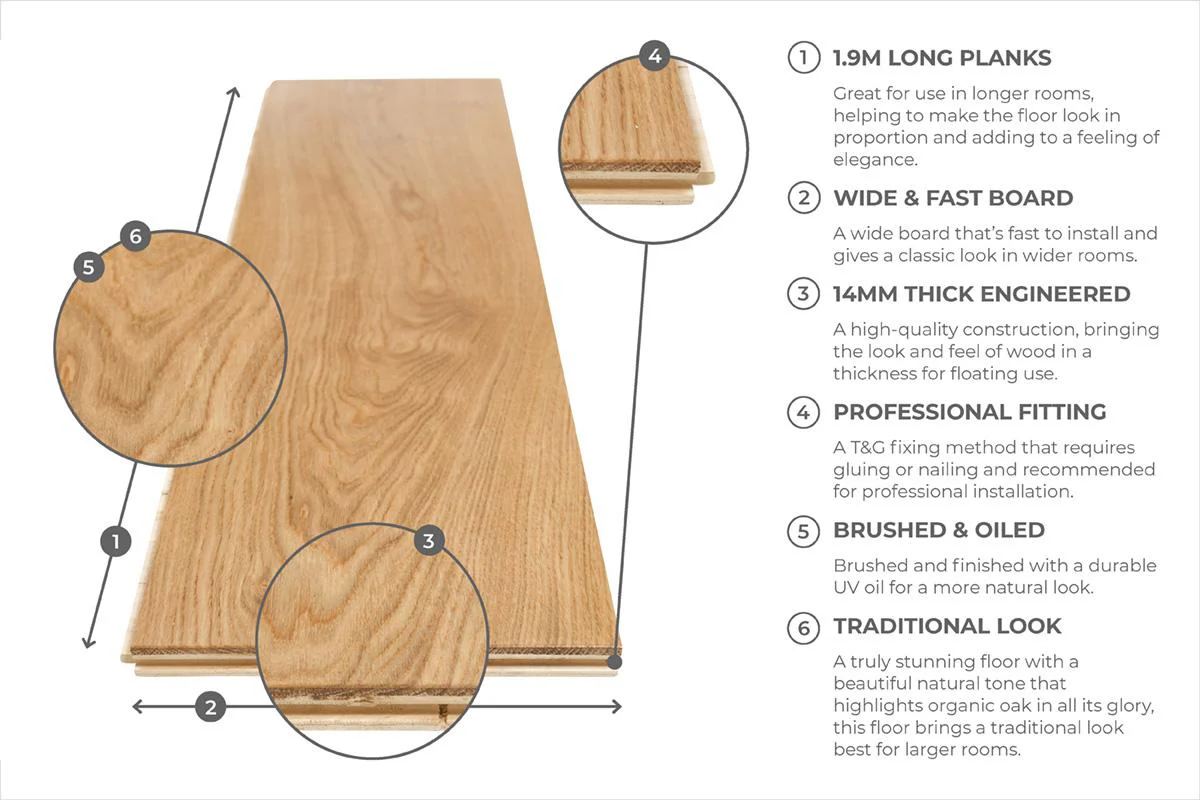 4
6
5
1
3
2

1 1.9M LONG PLANKS
Great for use in longer rooms, helping to make the floor look in proportion and adding to a feeling of elegance.

2 WIDE & FAST BOARD
A wide board that's fast to install and gives a classic look in wider rooms.

3 14MM THICK ENGINEERED
A high-quality construction, bringing the look and feel of wood in a thickness for floating use.

4 PROFESSIONAL FITTING
A T&G fixing method that requires gluing or nailing and recommended for professional installation.

5 BRUSHED & OILED
Brushed and finished with a durable UV oil for a more natural look.

6 TRADITIONAL LOOK
A truly stunning floor with a beautiful natural tone that highlights organic oak in all its glory, this floor brings a traditional look best for larger rooms.