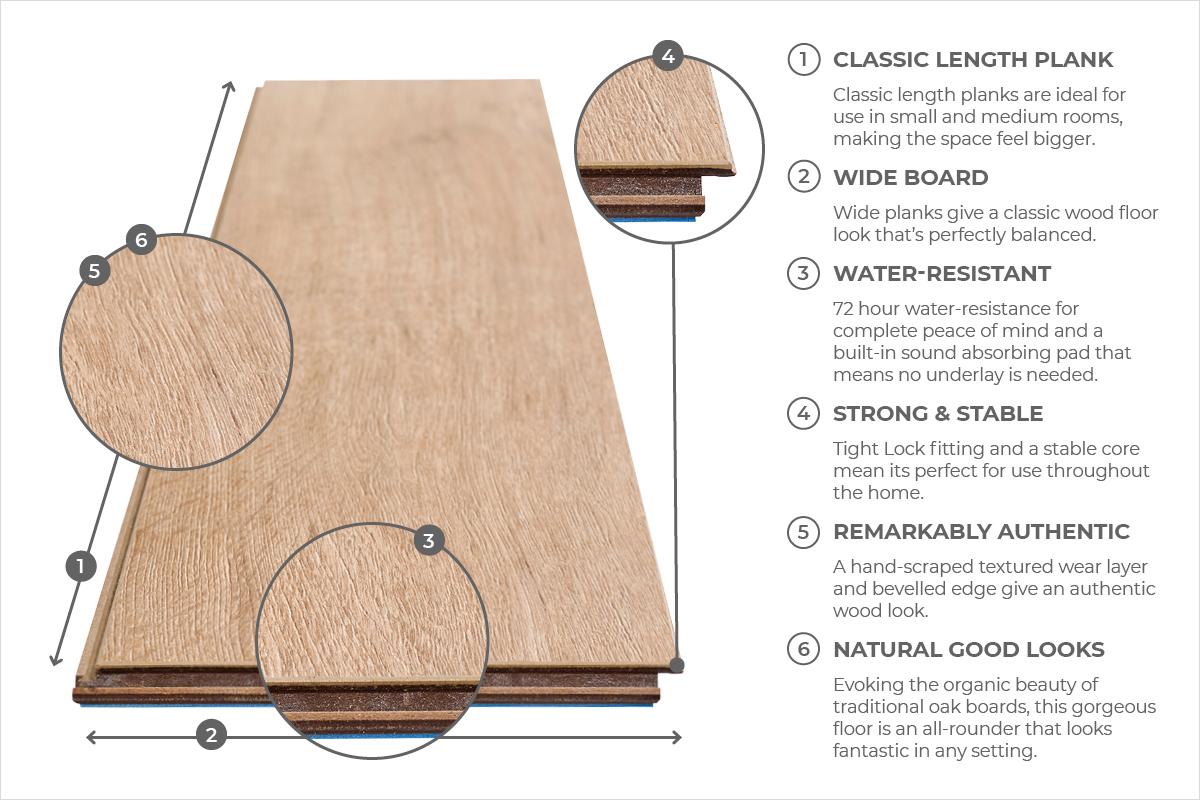 4

6

5

3

1

2

1 CLASSIC LENGTH PLANK

Classic length planks are ideal for use in small and medium rooms, making the space feel bigger.

2 WIDE BOARD

Wide planks give a classic wood floor look that's perfectly balanced.

3 WATER-RESISTANT

72 hour water-resistance for complete peace of mind and a built-in sound absorbing pad that means no underlay is needed.

4 STRONG & STABLE

Tight Lock fitting and a stable core mean its perfect for use throughout the home.

5 REMARKABLY AUTHENTIC

A hand-scraped textured wear layer and bevelled edge give an authentic wood look.

6 NATURAL GOOD LOOKS

Evoking the organic beauty of traditional oak boards, this gorgeous floor is an all-rounder that looks fantastic in any setting.