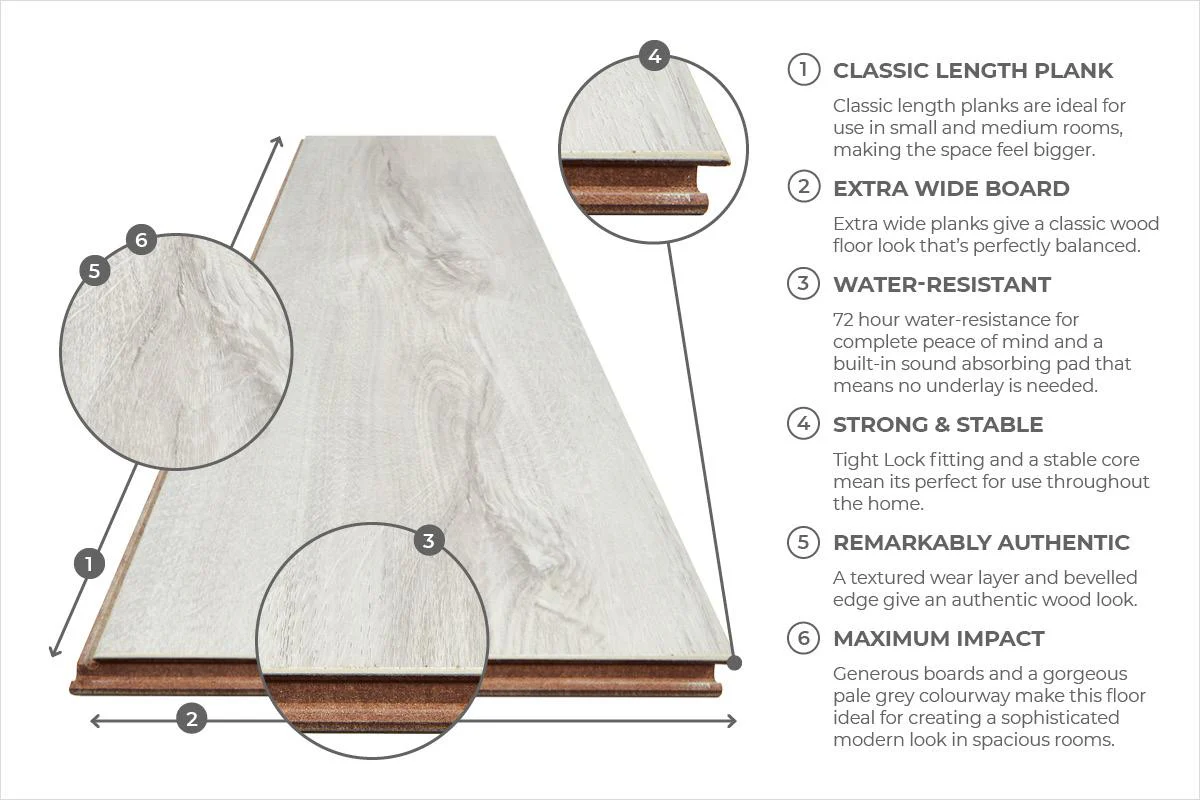 4

6

5

3

1

2

1 CLASSIC LENGTH PLANK

Classic length planks are ideal for use in small and medium rooms, making the space feel bigger.

2 EXTRA WIDE BOARD

Extra wide planks give a classic wood floor look that's perfectly balanced.

3 WATER-RESISTANT

72 hour water-resistance for complete peace of mind and a built-in sound absorbing pad that means no underlay is needed.

4 STRONG & STABLE

Tight Lock fitting and a stable core mean its perfect for use throughout the home.

5 REMARKABLY AUTHENTIC

A textured wear layer and bevelled edge give an authentic wood look.

6 MAXIMUM IMPACT

Generous boards and a gorgeous pale grey colourway make this floor ideal for creating a sophisticated modern look in spacious rooms.